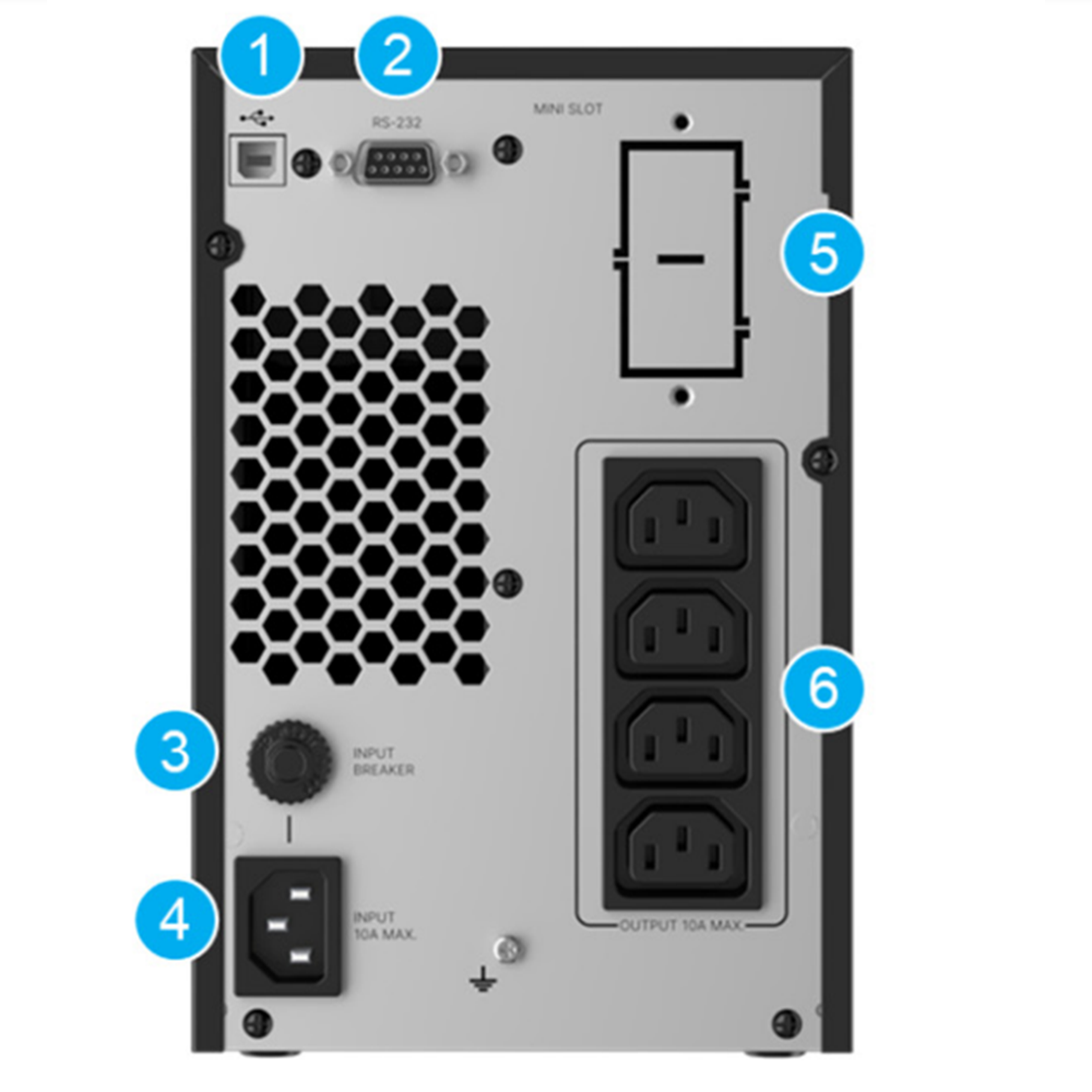 1
2
RS-232
MINI SLOT
5
6
3
INPUT BREAKER
4
INPUT 10A MAX.
OUTPUT 10A MAX.