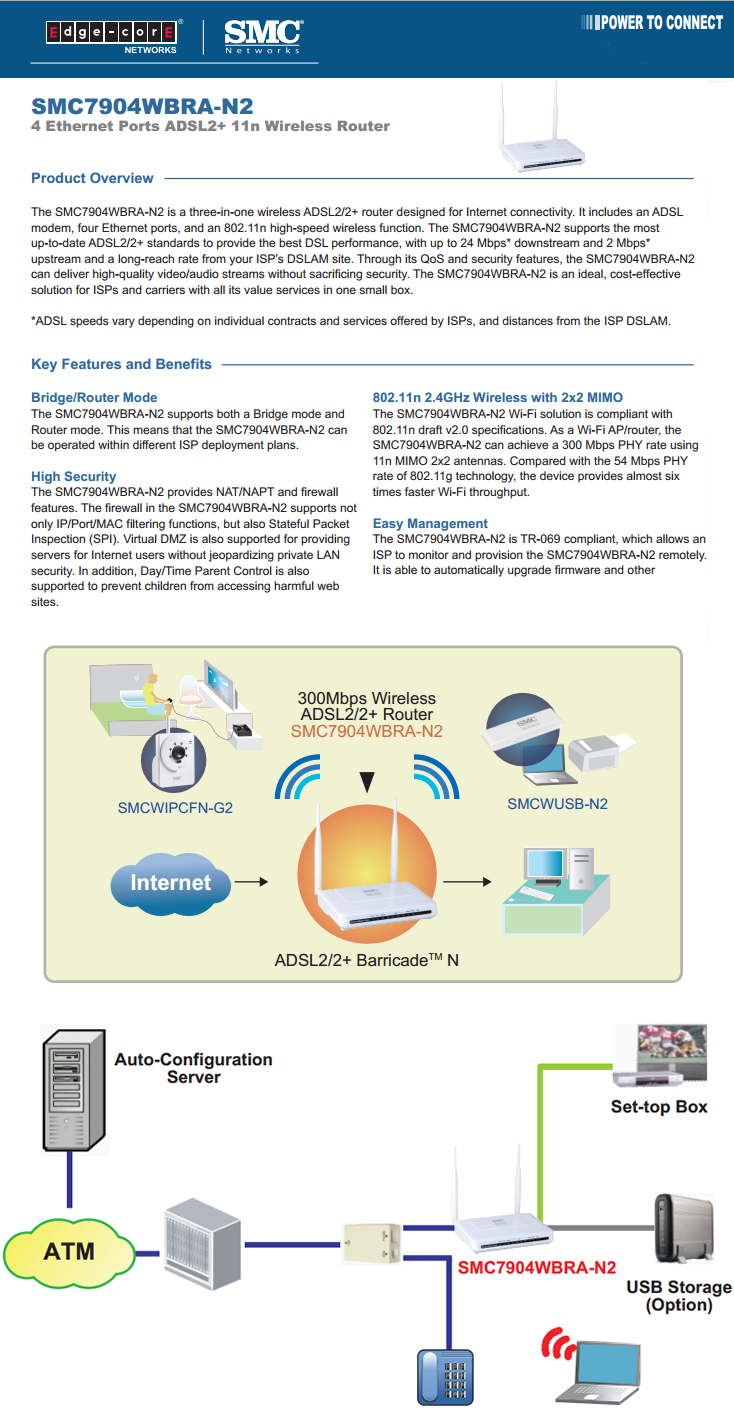 Edge-corE NETWORKS

SMC Networks

POWER TO CONNECT

SMC7904WBRA-N2
4 Ethernet Ports ADSL2+ 11n Wireless Router

Product Overview

The SMC7904WBRA-N2 is a three-in-one wireless ADSL2/2+ router designed for Internet connectivity. It includes an ADSL modem, four Ethernet ports, and an 802.11n high-speed wireless function. The SMC7904WBRA-N2 supports the most up-to-date ADSL2/2+ standards to provide the best DSL performance, with up to 24 Mbps* downstream and 2 Mbps* upstream and a long-reach rate from your ISP's DSLAM site. Through its QoS and security features, the SMC7904WBRA-N2 can deliver high-quality video/audio streams without sacrificing security. The SMC7904WBRA-N2 is an ideal, cost-effective solution for ISPs and carriers with all its value services in one small box.

*ADSL speeds vary depending on individual contracts and services offered by ISPs, and distances from the ISP DSLAM.

Key Features and Benefits

Bridge/Router Mode
The SMC7904WBRA-N2 supports both a Bridge mode and Router mode. This means that the SMC7904WBRA-N2 can be operated within different ISP deployment plans.

High Security
The SMC7904WBRA-N2 provides NAT/NAPT and firewall features. The firewall in the SMC7904WBRA-N2 supports not only IP/Port/MAC filtering functions, but also Stateful Packet Inspection (SPI). Virtual DMZ is also supported for providing servers for Internet users without jeopardizing private LAN security. In addition, Day/Time Parent Control is also supported to prevent children from accessing harmful web sites.

802.11n 2.4GHz Wireless with 2x2 MIMO
The SMC7904WBRA-N2 Wi-Fi solution is compliant with 802.11n draft v2.0 specifications. As a Wi-Fi AP/router, the SMC7904WBRA-N2 can achieve a 300 Mbps PHY rate using 11n MIMO 2x2 antennas. Compared with the 54 Mbps PHY rate of 802.11g technology, the device provides almost six times faster Wi-Fi throughput.

Easy Management
The SMC7904WBRA-N2 is TR-069 compliant, which allows an ISP to monitor and provision the SMC7904WBRA-N2 remotely. It is able to automatically upgrade firmware and other

300Mbps Wireless ADSL2/2+ Router
SMC7904WBRA-N2

SMCWIPCFN-G2

SMCWUSB-N2

Internet

ADSL2/2+ Barricade$^{TM}$ N

Auto-Configuration Server

Set-top Box

ATM

SMC7904WBRA-N2

USB Storage (Option)